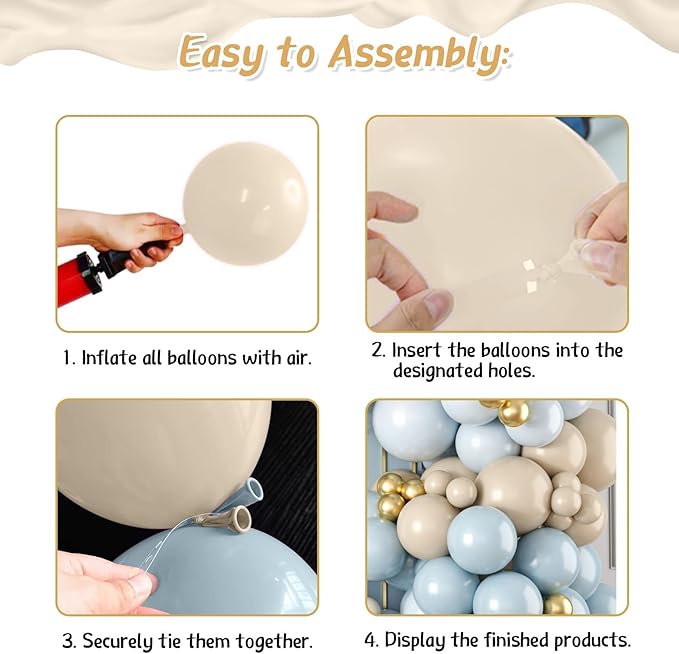 Easy to Assembly:

1. Inflate all balloons with air.

2. Insert the balloons into the designated holes.

3. Securely tie them together.

4. Display the finished products.